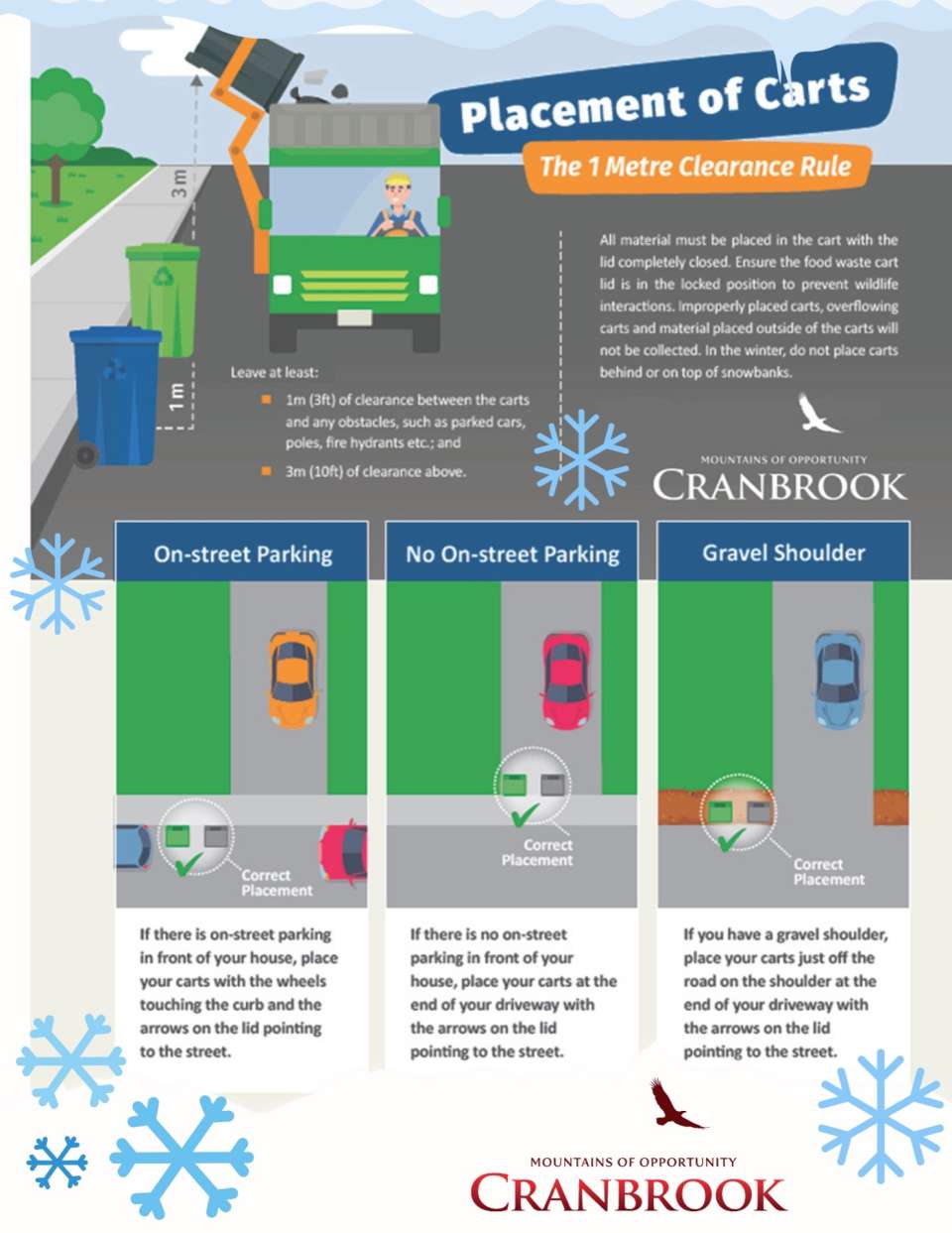 Placement of Carts

The 1 Metre Clearance Rule

3 m

1 m

Leave at least:

1m (3ft) of clearance between the carts and any obstacles, such as parked cars, poles, fire hydrants etc.; and

3m (10ft) of clearance above.

All material must be placed in the cart with the lid completely closed. Ensure the food waste cart lid is in the locked position to prevent wildlife interactions. Improperly placed carts, overflowing carts and material placed outside of the carts will not be collected. In the winter, do not place carts behind or on top of snowbanks.

MOUNTAINS OF OPPORTUNITY
CRANBROOK

On-street Parking

Correct Placement

If there is on-street parking in front of your house, place your carts with the wheels touching the curb and the arrows on the lid pointing to the street.

No On-street Parking

Correct Placement

If there is no on-street parking in front of your house, place your carts at the end of your driveway with the arrows on the lid pointing to the street.

Gravel Shoulder

Correct Placement

If you have a gravel shoulder, place your carts just off the road on the shoulder at the end of your driveway with the arrows on the lid pointing to the street.

MOUNTAINS OF OPPORTUNITY
CRANBROOK